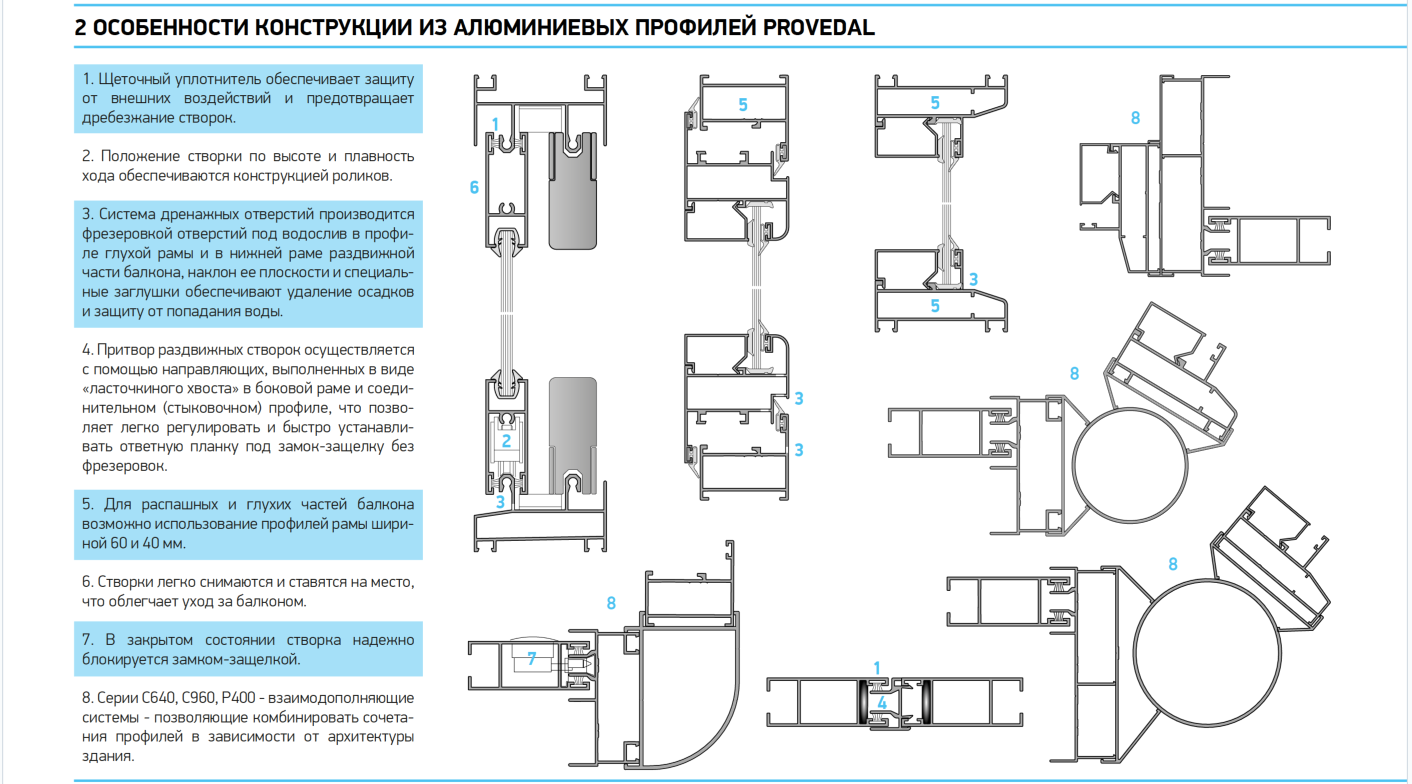 2 ОСОБЕННОСТИ КОНСТРУКЦИИ ИЗ АЛЮМИНИЕВЫХ ПРОФИЛЕЙ PROVEDAL

1. Щеточный уплотнитель обеспечивает защиту от внешних воздействий и предотвращает дребезжание створок.

2. Положение створки по высоте и плавность хода обеспечиваются конструкцией роликов.

3. Система дренажных отверстий производится фрезеровкой отверстий под водослив в профиле глухой рамы и в нижней раме раздвижной части балкона, наклон ее плоскости и специальные заглушки обеспечивают удаление осадков и защиту от попадания воды.

4. Притвор раздвижных створок осуществляется с помощью направляющих, выполненных в виде «ласточкиного хвоста» в боковой раме и соединительном (стыковочном) профиле, что позволяет легко регулировать и быстро устанавливать ответную планку под замок-защелку без фрезеровок.

5. Для распашных и глухих частей балкона возможно использование профилей рамы шириной 60 и 40 мм.

6. Створки легко снимаются и ставятся на место, что облегчает уход за балконом.

7. В закрытом состоянии створка надежно блокируется замком-защелкой.

8. Серии С640, С960, Р400 - взаимодополняющие системы - позволяющие комбинировать сочетания профилей в зависимости от архитектуры здания.

1
6
2
3
5
3
3
5
3
5
8
8
8
8
7
1
4